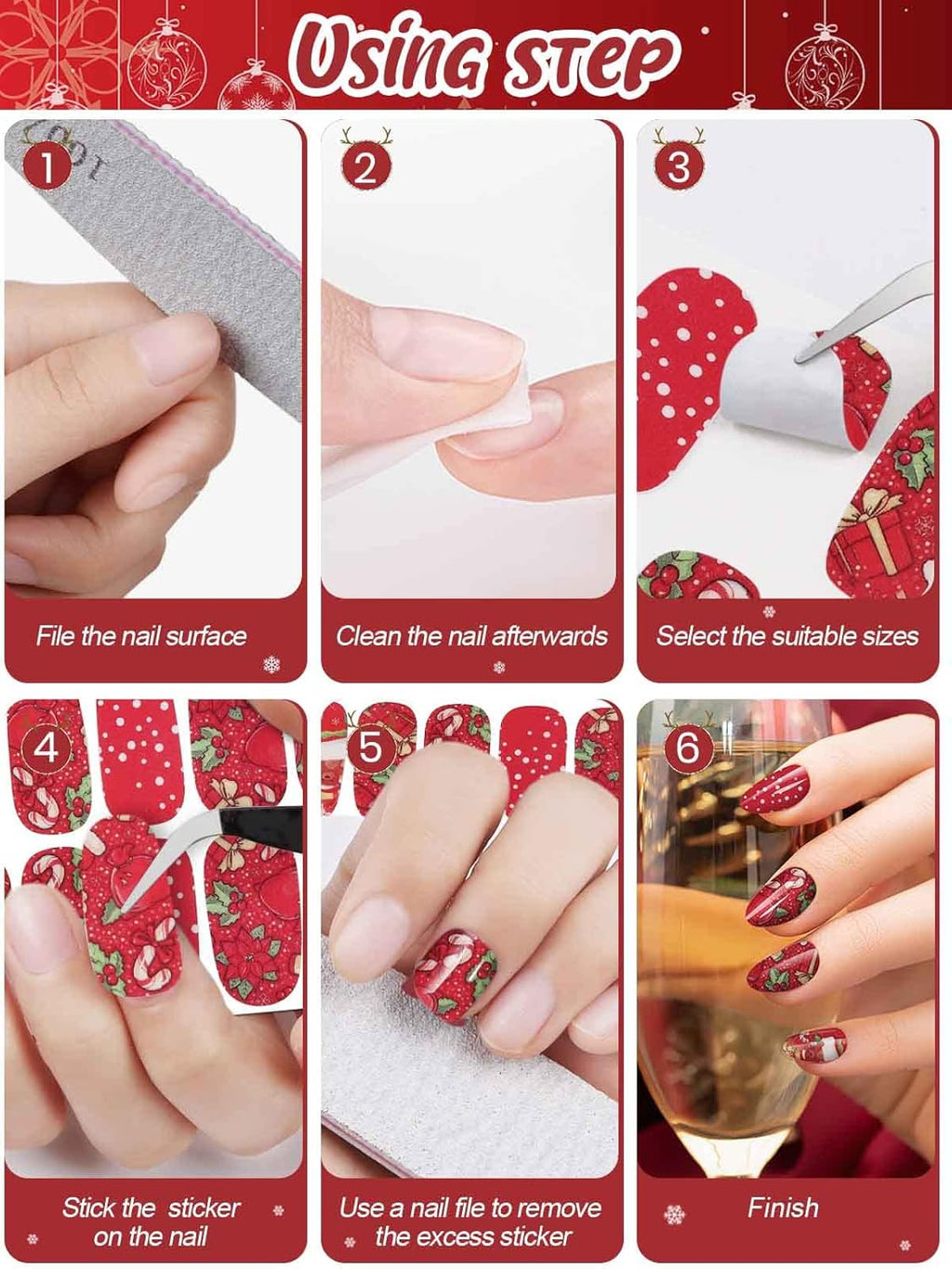 Using step

1
File the nail surface

2
Clean the nail afterwards

3
Select the suitable sizes

4
Stick the sticker on the nail

5
Use a nail file to remove the excess sticker

6
Finish