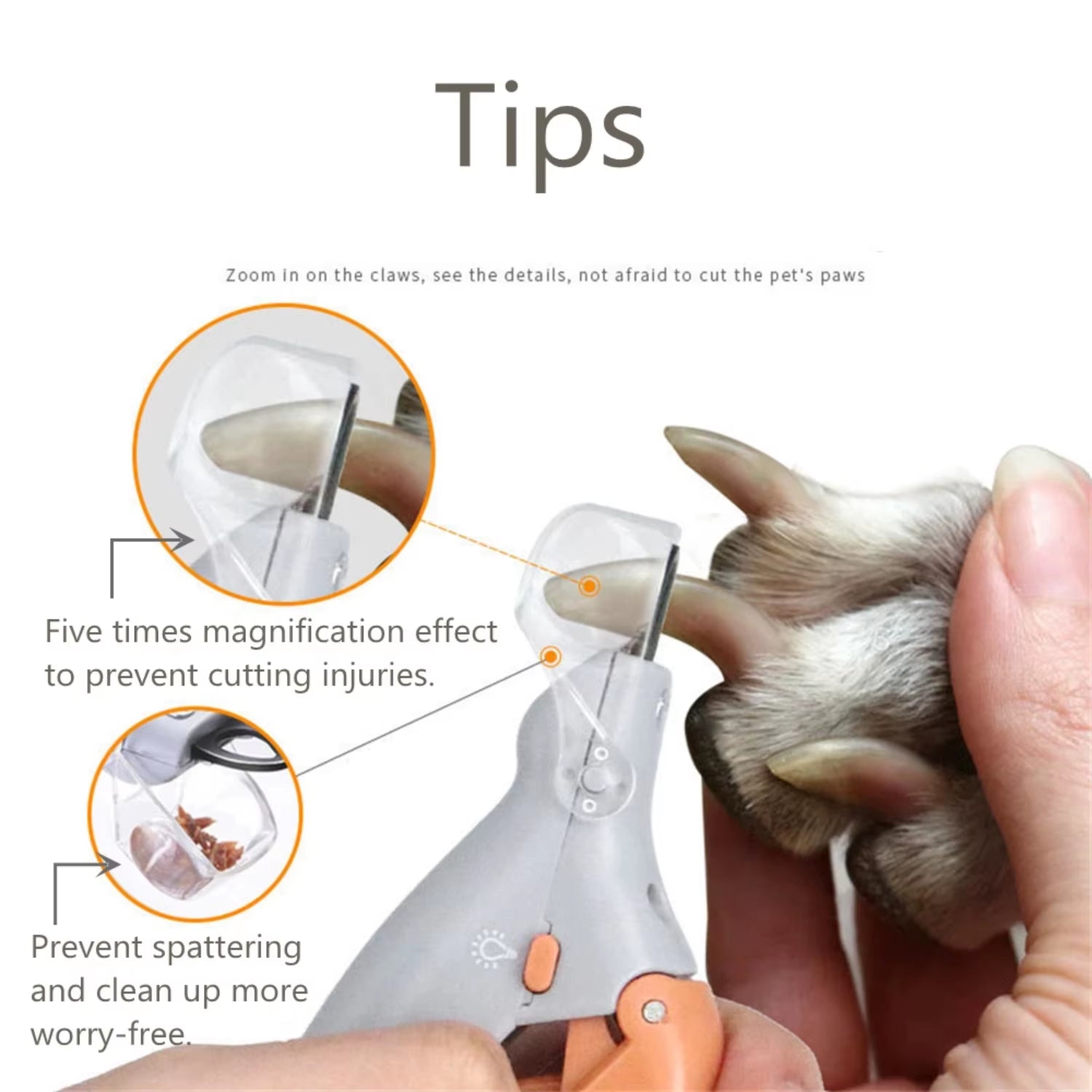 Tips

Zoom in on the claws, see the details, not afraid to cut the pet's paws

Five times magnification effect to prevent cutting injuries.

Prevent spattering and clean up more worry-free.